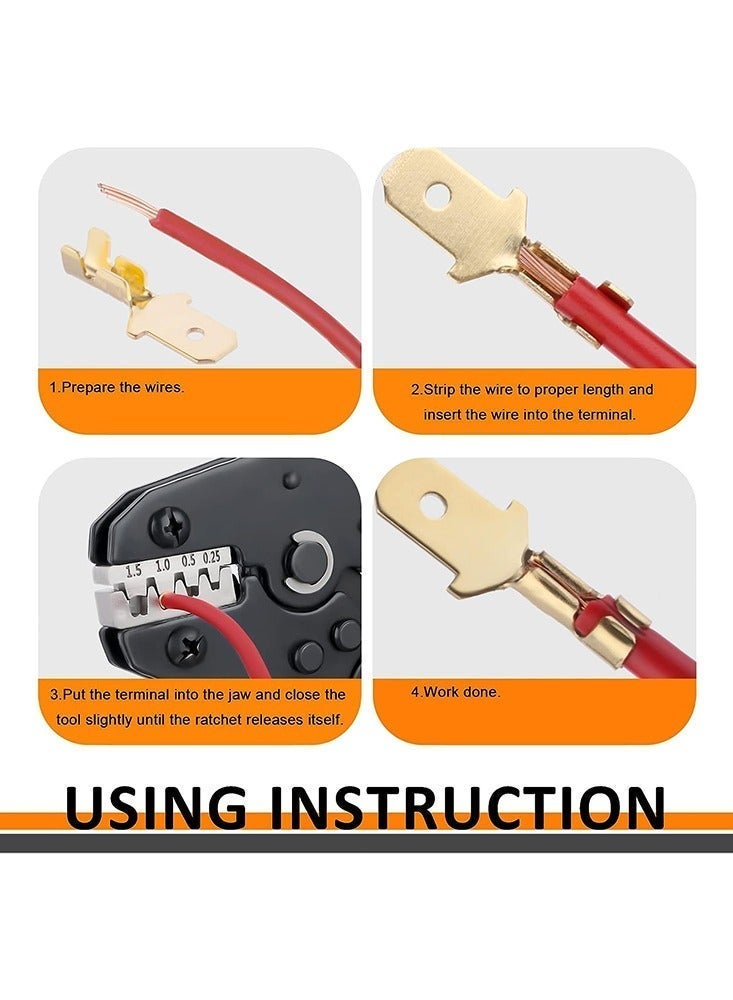 1.Prepare the wires.

2.Strip the wire to proper length and insert the wire into the terminal.

1.5 1.0 0.5 0.25

3.Put the terminal into the jaw and close the tool slightly until the ratchet releases itself.

4.Work done.

USING INSTRUCTION